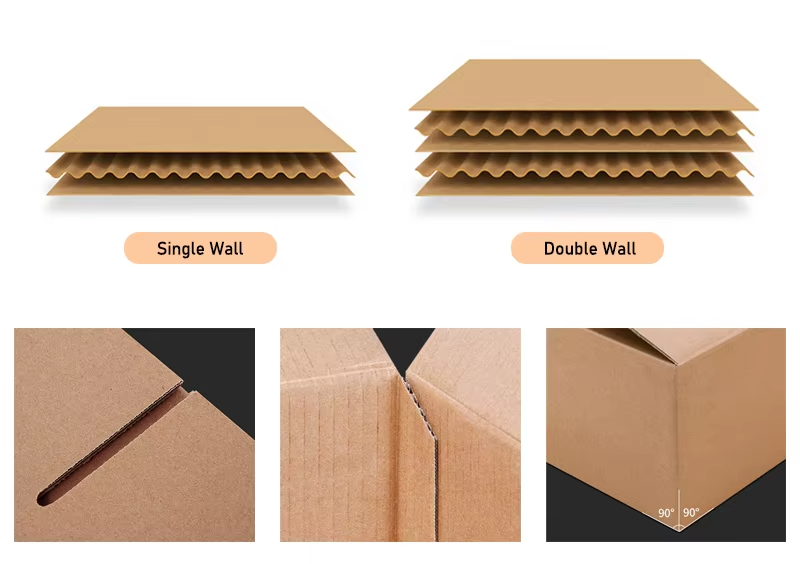 Single Wall

Double Wall

90° 90°